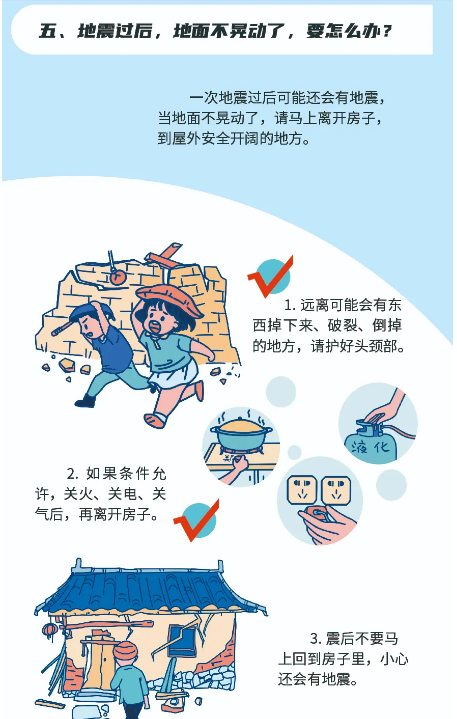 五、地震过后，地面不晃动了，要怎么办？

一次地震过后可能还会有地震，当地面不晃动了，请马上离开房子，到屋外安全开阔的地方。

1. 远离可能会有东西掉下来、破裂、倒掉的地方，请护好头颈部。

液化

2. 如果条件允许，关火、关电、关气后，再离开房子。

3. 震后不要马上回到房子里，小心还会有地震。